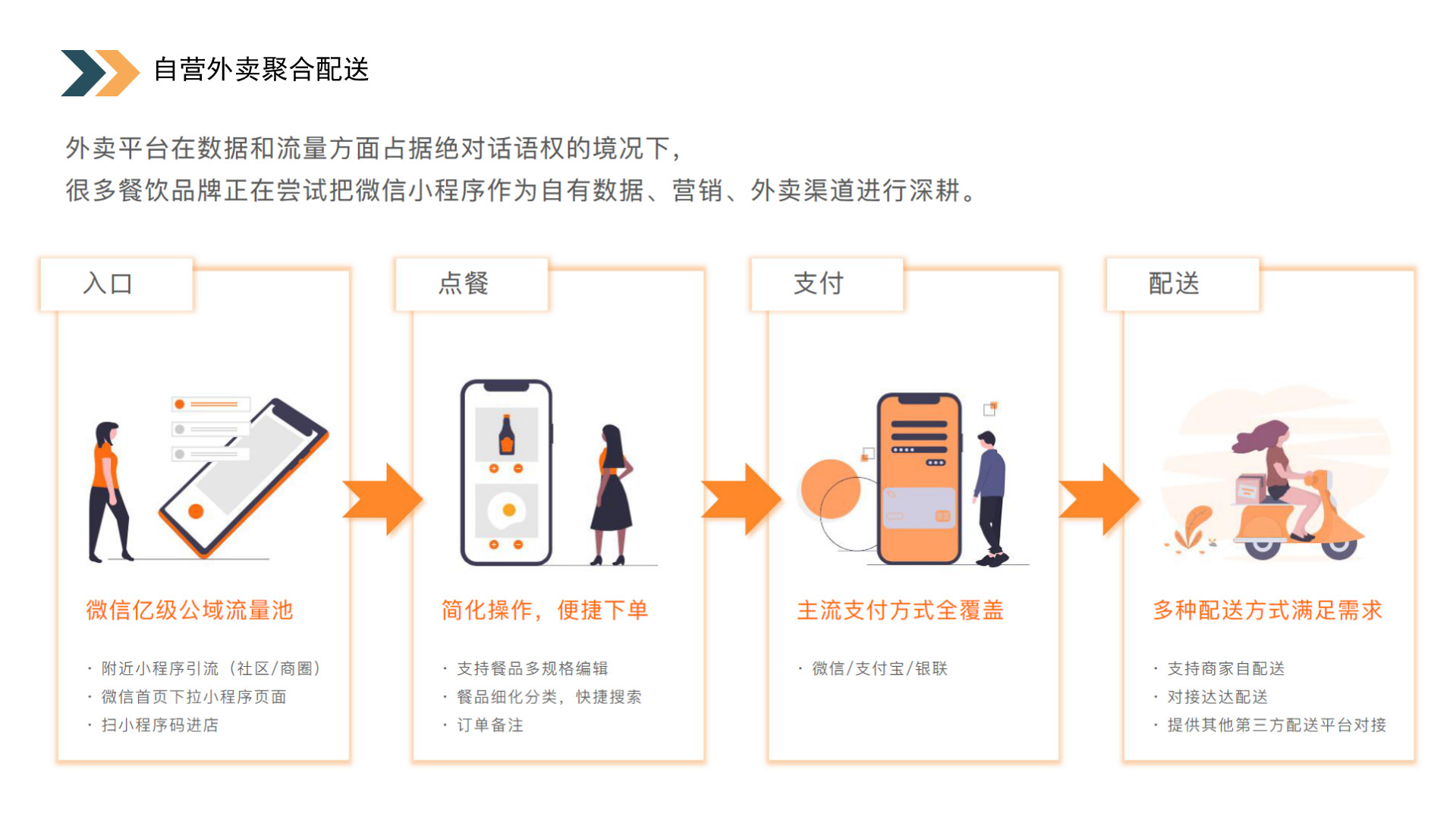 自营外卖聚合配送

外卖平台在数据和流量方面占据绝对话语权的境况下，
很多餐饮品牌正在尝试把微信小程序作为自有数据、营销、外卖渠道进行深耕。

入口

微信亿级公域流量池

· 附近小程序引流（社区/商圈）
· 微信首页下拉小程序页面
· 扫小程序码进店

点餐

简化操作，便捷下单

· 支持餐品多规格编辑
· 餐品细化分类，快捷搜索
· 订单备注

支付

主流支付方式全覆盖

· 微信/支付宝/银联

配送

多种配送方式满足需求

· 支持商家自配送
· 对接达达配送
· 提供其他第三方配送平台对接